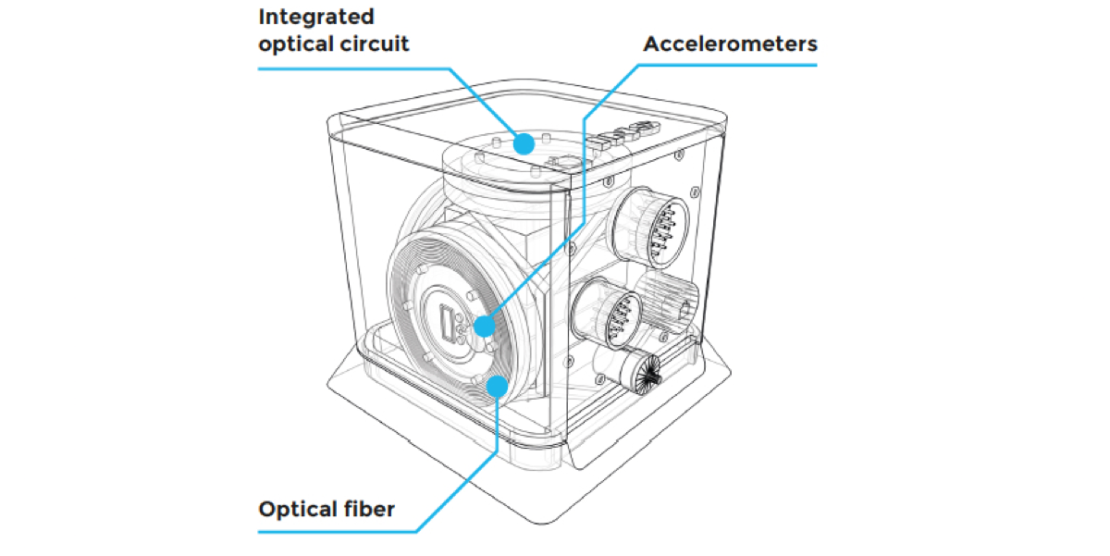 Integrated optical circuit

Accelerometers

Optical fiber