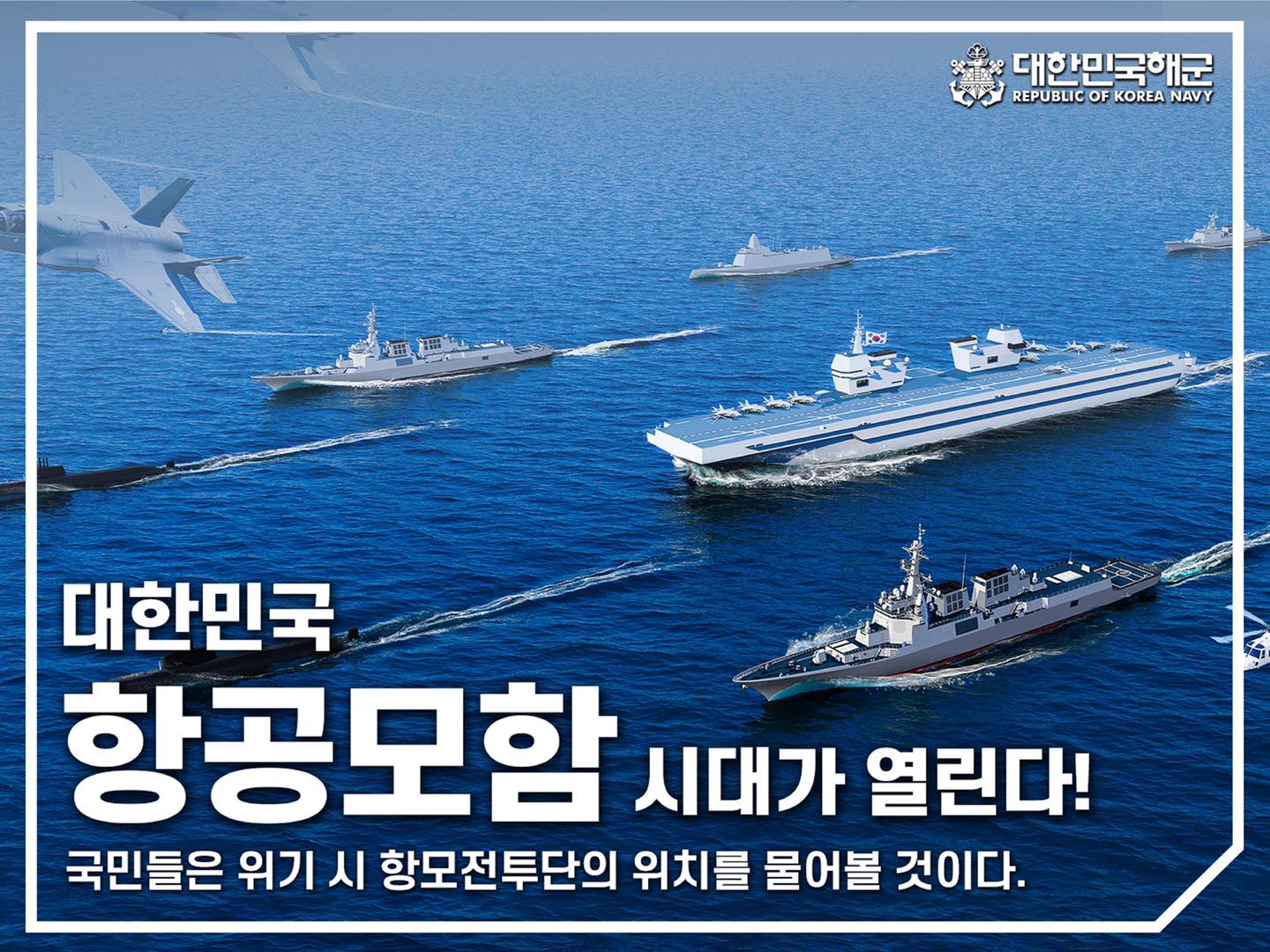 대한민국해군
REPUBLIC OF KOREA NAVY

대한민국
항공모함 시대가 열린다!
국민들은 위기 시 항모전투단의 위치를 물어볼 것이다.