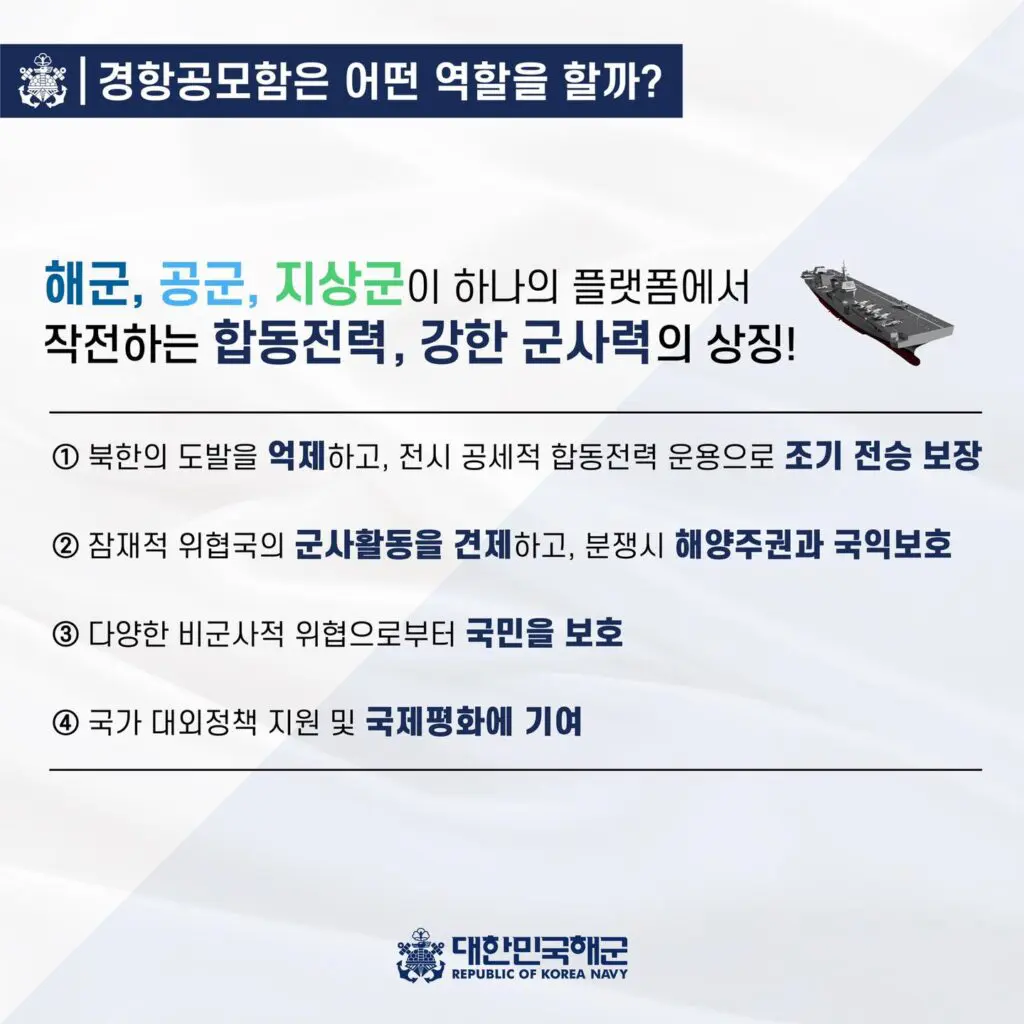 경항공모함은 어떤 역할을 할까?

해군, 공군, 지상군이 하나의 플랫폼에서 작전하는 합동전력, 강한 군사력의 상징!

① 북한의 도발을 억제하고, 전시 공세적 합동전력 운용으로 조기 전승 보장

② 잠재적 위협국의 군사활동을 견제하고, 분쟁시 해양주권과 국익보호

③ 다양한 비군사적 위협으로부터 국민을 보호

④ 국가 대외정책 지원 및 국제평화에 기여

대한민국해군
REPUBLIC OF KOREA NAVY