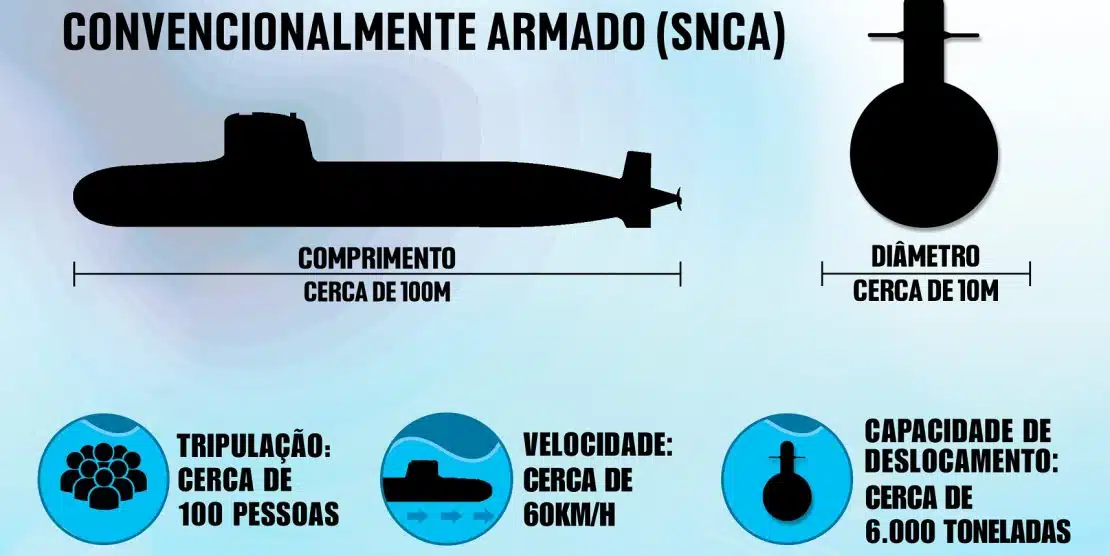 CONVENCIONALMENTE ARMADO (SNCA)

COMPRIMENTO
CERCA DE 100M

DIÂMETRO
CERCA DE 10M

TRIPULAÇÃO:
CERCA DE
100 PESSOAS

VELOCIDADE:
CERCA DE
60KM/H

CAPACIDADE DE
DESLOCAMENTO:
CERCA DE
6.000 TONELADAS